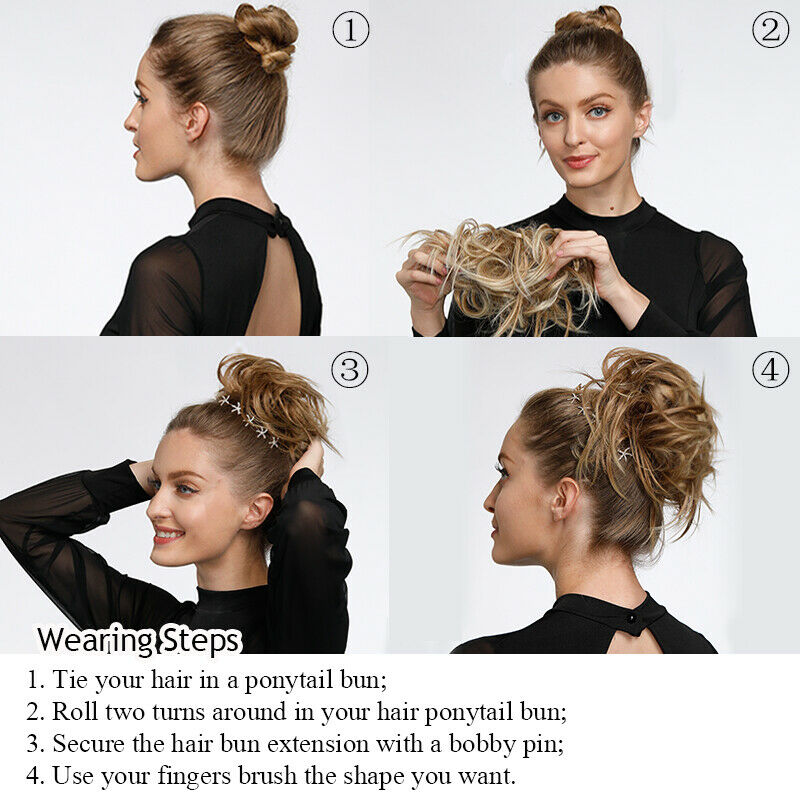 ①

②

③

④

Wearing Steps

1. Tie your hair in a ponytail bun;
2. Roll two turns around in your hair ponytail bun;
3. Secure the hair bun extension with a bobby pin;
4. Use your fingers brush the shape you want.